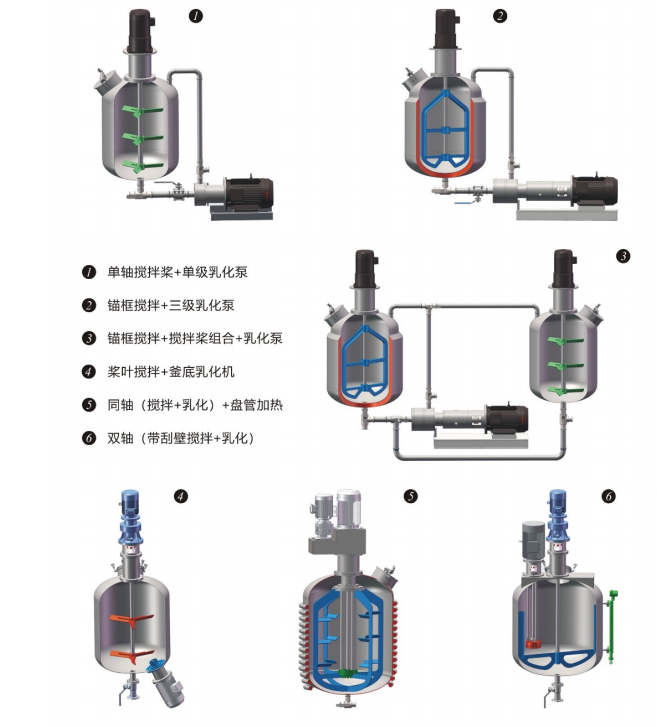 1

2

1 单轴搅拌桨+单级乳化泵

2 锚框搅拌+三级乳化泵

3 锚框搅拌+搅拌桨组合+乳化泵

4 桨叶搅拌+釜底乳化机

5 同轴（搅拌+乳化）+盘管加热

6 双轴（带刮壁搅拌+乳化）

3

4

5

6